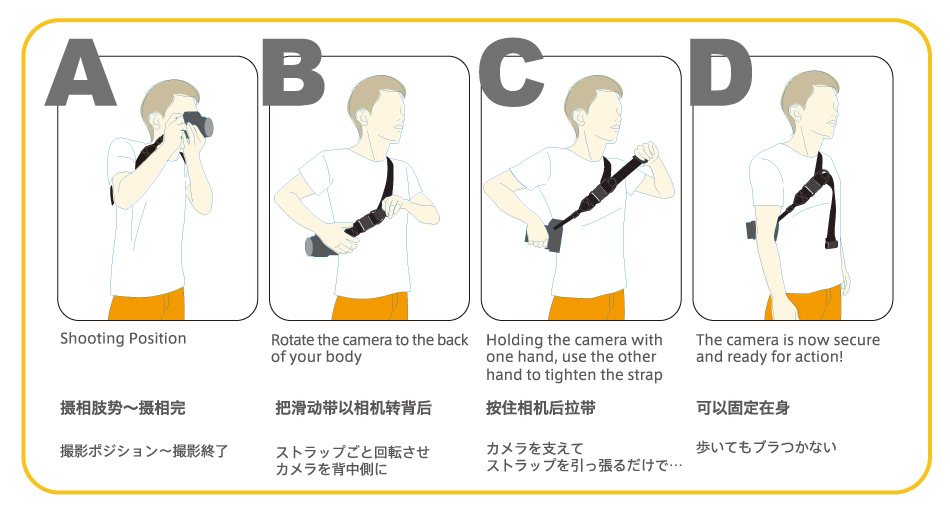 A

Shooting Position

摄相肢势～摄相完

撮影ポジション～撮影終了

B

Rotate the camera to the back of your body

把滑动带以相机转背后

ストラップごと回転させ
カメラを背中側に

C

Holding the camera with one hand, use the other hand to tighten the strap

按住相机后拉带

カメラを支えて
ストラップを引っ張るだけで…

D

The camera is now secure and ready for action!

可以固定在身

歩いてもブラつかない