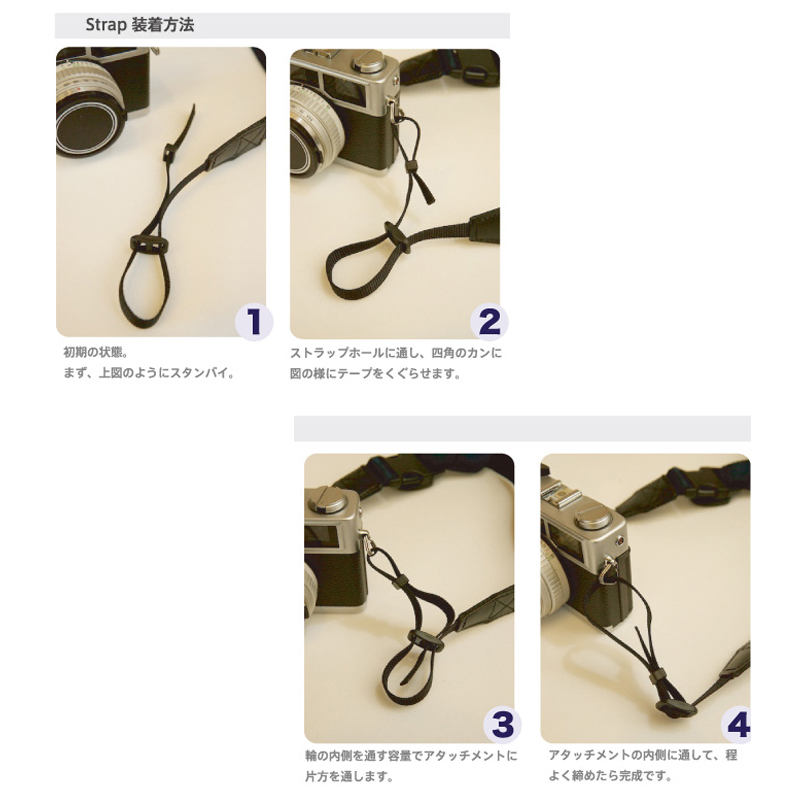 Strap 装着方法

1

初期の状態。
まず、上図のようにスタンバイ。

2

ストラップホールに通し、四角のカンに図の様にテープをくぐらせます。

3

輪の内側を通す容量でアタッチメントに片方を通します。

4

アタッチメントの内側に通して、程よく締めたら完成です。