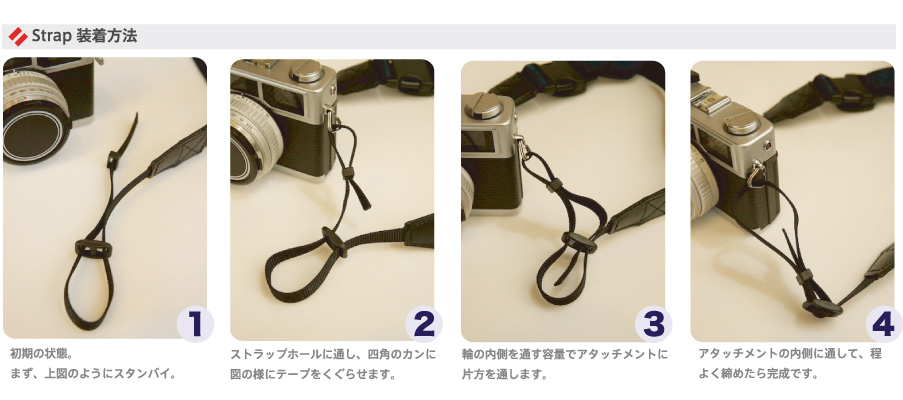 Strap 装着方法

1
初期の状態。
まず、上図のようにスタンバイ。

2
ストラップホールに通し、四角のカンに図の様にテープをくぐらせます。

3
輪の内側を通す容量でアタッチメントに片方を通します。

4
アタッチメントの内側に通して、程よく締めたら完成です。